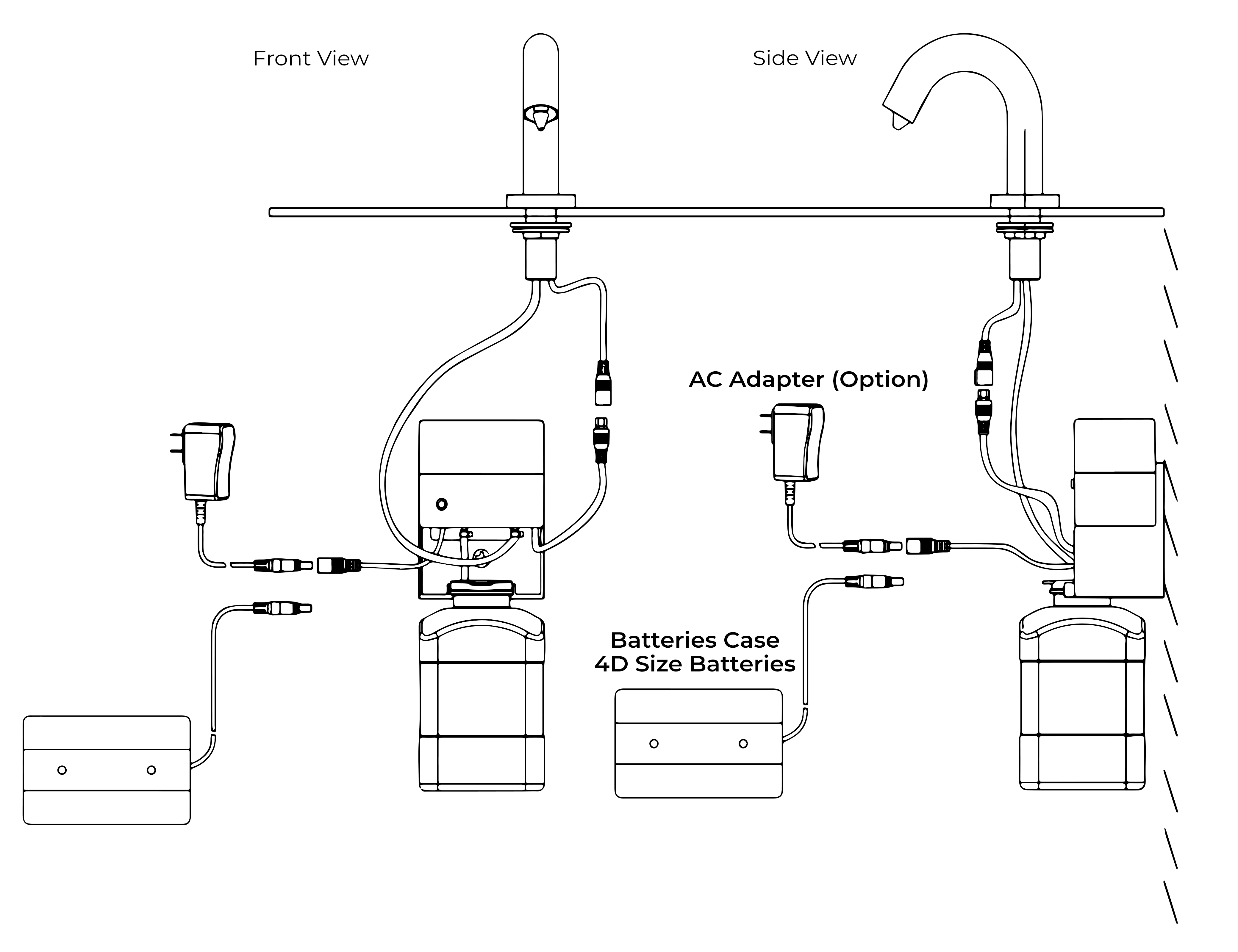 Front View

Side View

AC Adapter (Option)

Batteries Case
4D Size Batteries